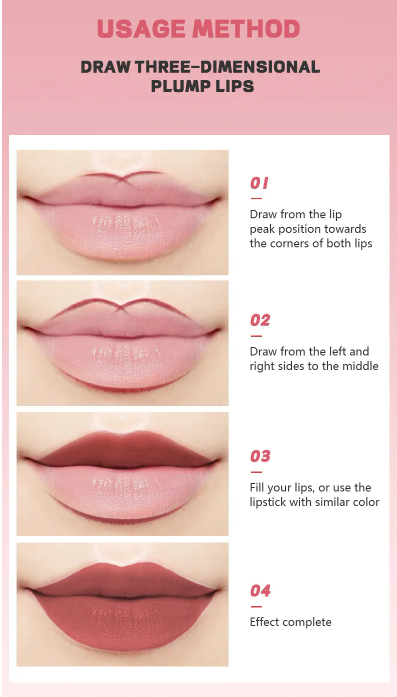 USAGE METHOD

DRAW THREE-DIMENSIONAL PLUMP LIPS

01

Draw from the lip peak position towards the corners of both lips

02

Draw from the left and right sides to the middle

03

Fill your lips, or use the lipstick with similar color

04

Effect complete