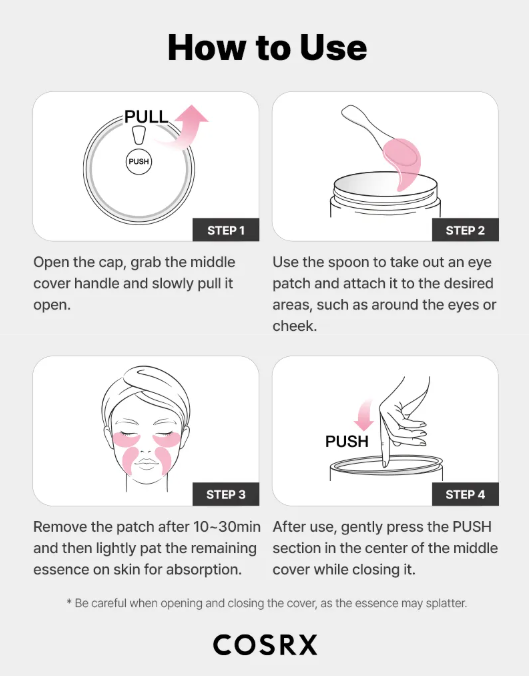 How to Use

PULL

PUSH

STEP 1

Open the cap, grab the middle cover handle and slowly pull it open.

STEP 2

Use the spoon to take out an eye patch and attach it to the desired areas, such as around the eyes or cheek.

STEP 3

Remove the patch after 10~30min and then lightly pat the remaining essence on skin for absorption.

PUSH

STEP 4

After use, gently press the PUSH section in the center of the middle cover while closing it.

* Be careful when opening and closing the cover, as the essence may splatter.

COSRX